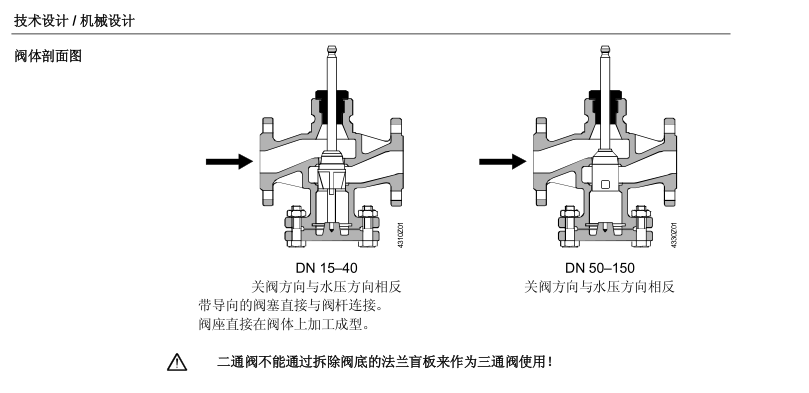 技术设计 / 机械设计

阀体剖面图

4310Z01

DN 15–40
关阀方向与水压方向相反
带导向的阀塞直接与阀杆连接。
阀座直接在阀体上加工成型。

4330Z01

DN 50–150
关阀方向与水压方向相反

二通阀不能通过拆除阀底的法兰盲板来作为三通阀使用！